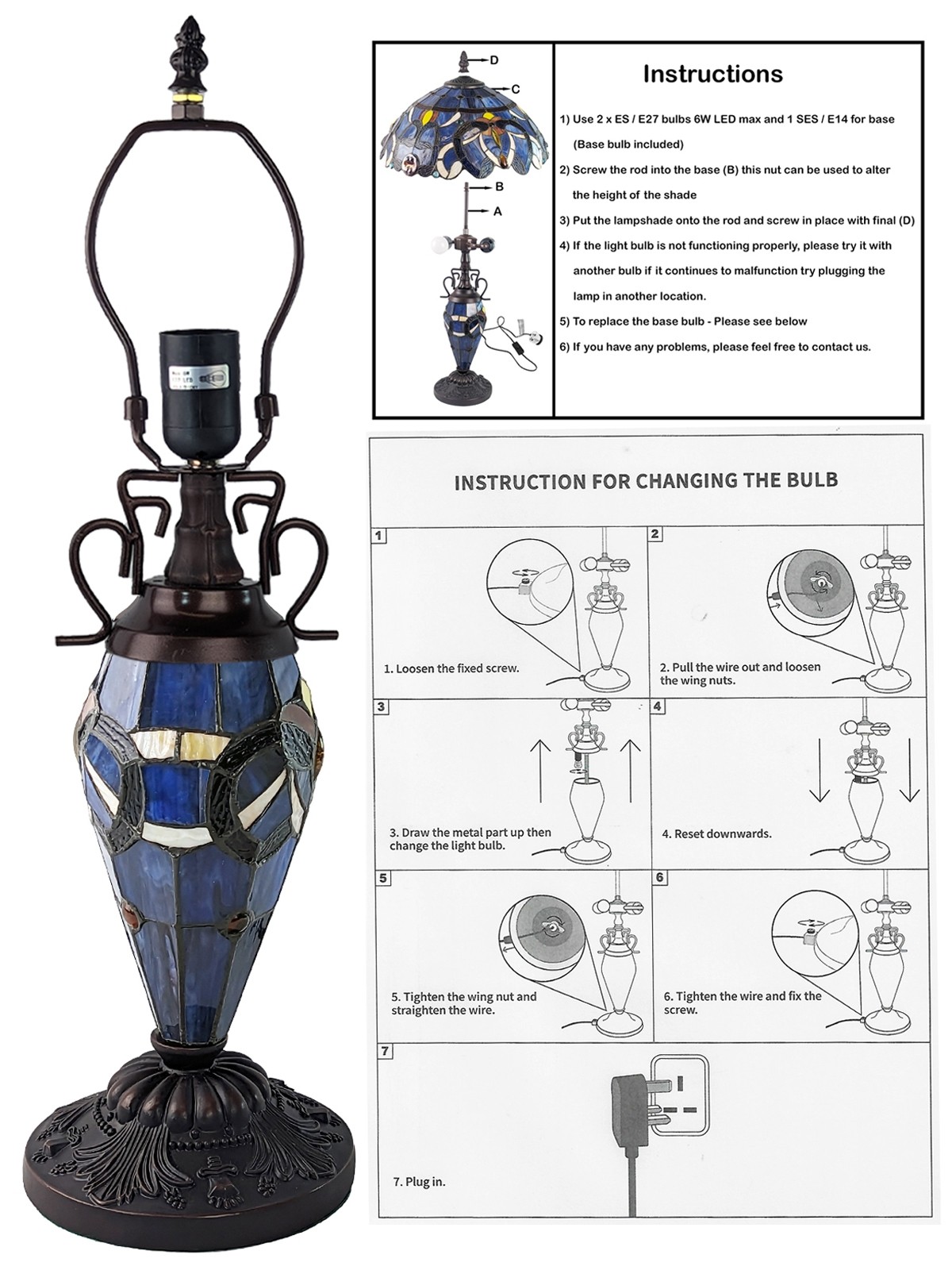 D
C
B
A

Instructions

1) Use 2 x ES / E27 bulbs 6W LED max and 1 SES / E14 for base (Base bulb included)

2) Screw the rod into the base (B) this nut can be used to alter the height of the shade

3) Put the lampshade onto the rod and screw in place with final (D)

4) If the light bulb is not functioning properly, please try it with another bulb if it continues to malfunction try plugging the lamp in another location.

5) To replace the base bulb - Please see below

6) If you have any problems, please feel free to contact us.

INSTRUCTION FOR CHANGING THE BULB

1
1. Loosen the fixed screw.

2
2. Pull the wire out and loosen the wing nuts.

3
3. Draw the metal part up then change the light bulb.

4
4. Reset downwards.

5
5. Tighten the wing nut and straighten the wire.

6
6. Tighten the wire and fix the screw.

7
7. Plug in.